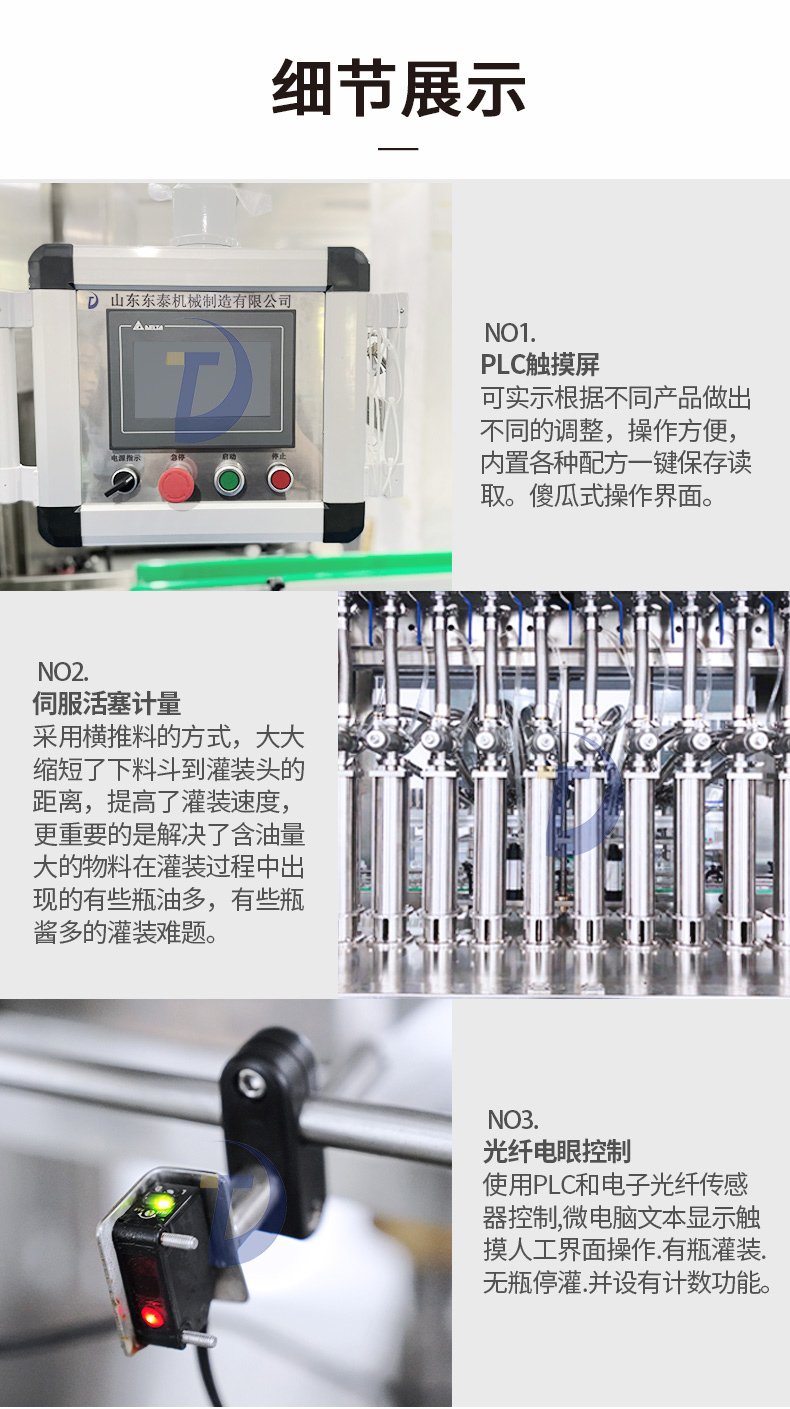 细节展示

山东东泰机械制造有限公司

电源指示 急停 启动 停止

NO1.
PLC触摸屏
可实示根据不同产品做出不同的调整，操作方便，内置各种配方一键保存读取。傻瓜式操作界面。

NO2.
伺服活塞计量
采用横推料的方式，大大缩短了下料斗到灌装头的距离，提高了灌装速度，更重要的是解决了含油量大的物料在灌装过程中出现的有些瓶油多，有些瓶酱多的灌装难题。

NO3.
光纤电眼控制
使用PLC和电子光纤传感器控制,微电脑文本显示触摸人工界面操作.有瓶灌装.无瓶停灌.并设有计数功能。