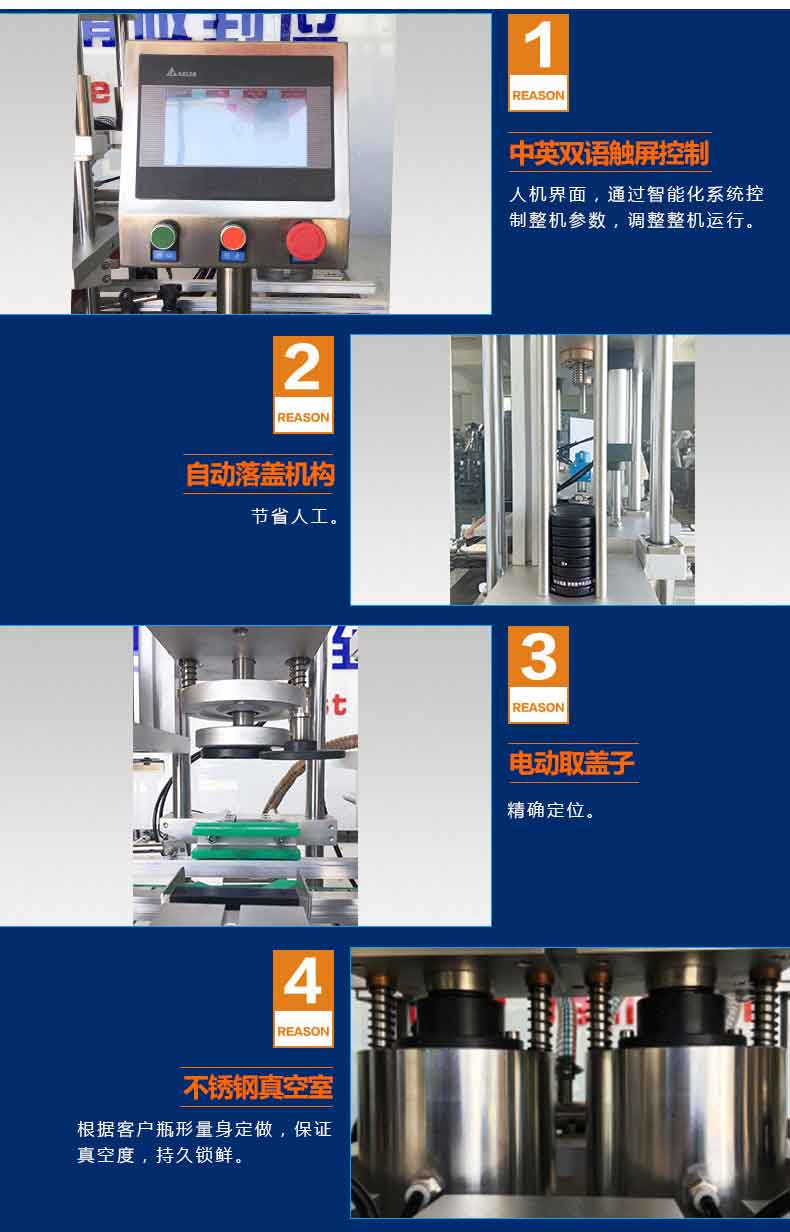 1
REASON

中英双语触屏控制

人机界面，通过智能化系统控制整机参数，调整整机运行。

2
REASON

自动落盖机构

节省人工。

3
REASON

电动取盖子

精确定位。

4
REASON

不锈钢真空室

根据客户瓶形量身定做，保证真空度，持久锁鲜。